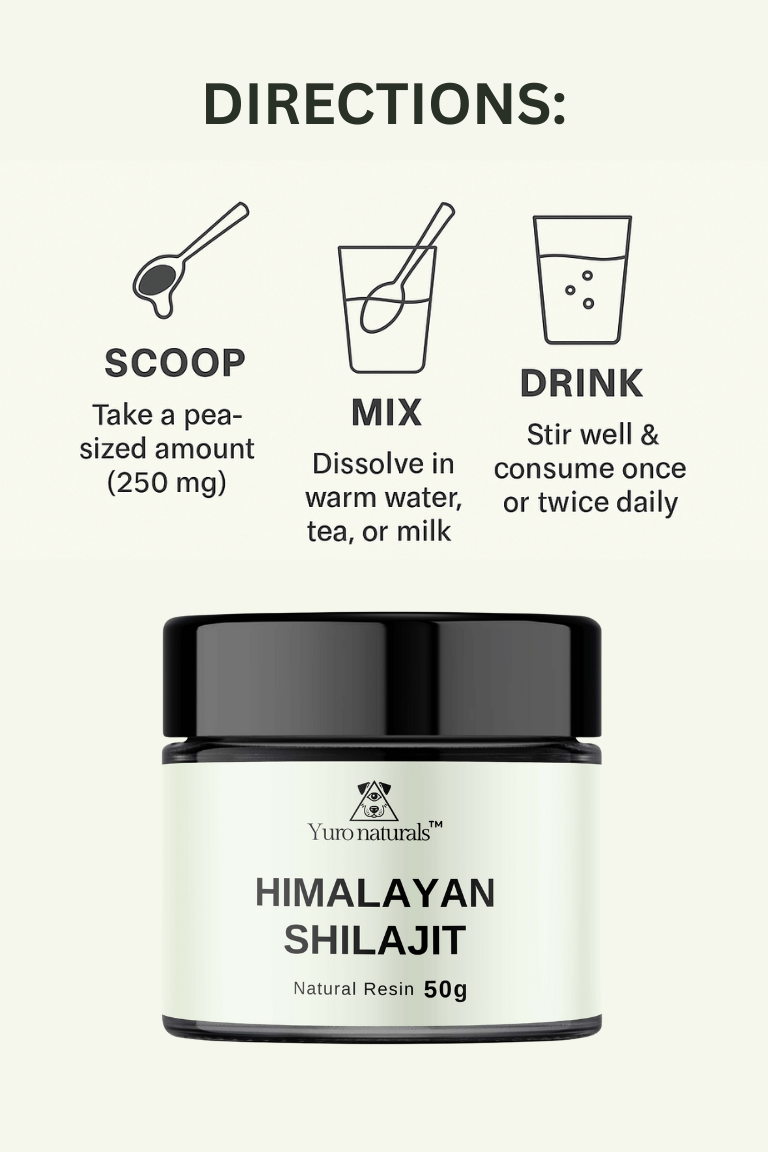 DIRECTIONS:

SCOOP
Take a pea-sized amount (250 mg)

MIX
Dissolve in warm water, tea, or milk

DRINK
Stir well & consume once or twice daily

Yuro naturals™

HIMALAYAN SHILAJIT

Natural Resin 50g